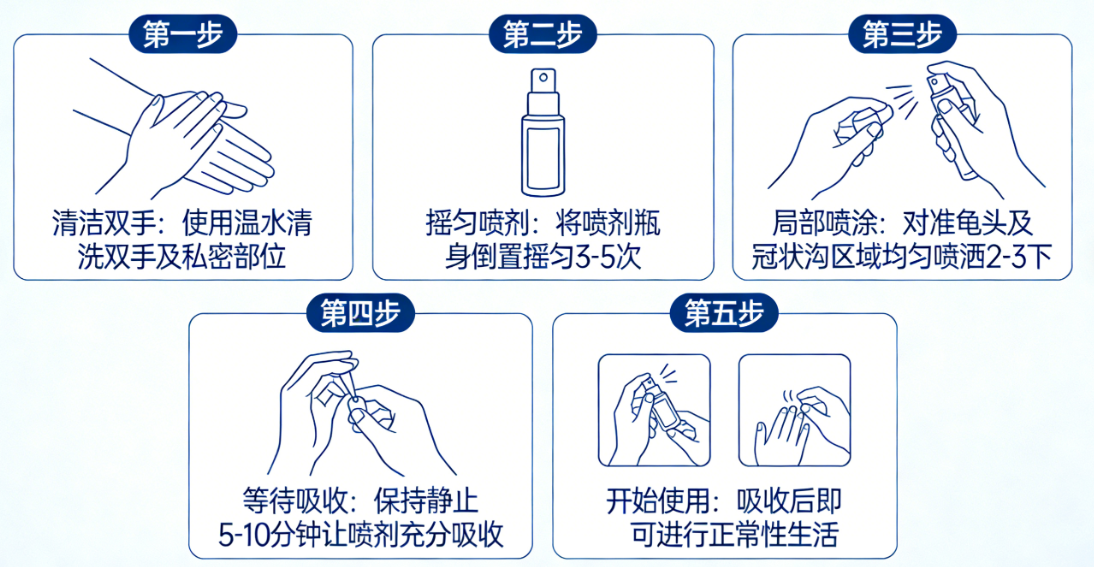 第一步

清洁双手：使用温水清洗双手及私密部位

第二步

摇匀喷剂：将喷剂瓶身倒置摇匀3-5次

第三步

局部喷涂：对准龟头及冠状沟区域均匀喷洒2-3下

第四步

等待吸收：保持静止5-10分钟让喷剂充分吸收

第五步

开始使用：吸收后即可进行正常性生活