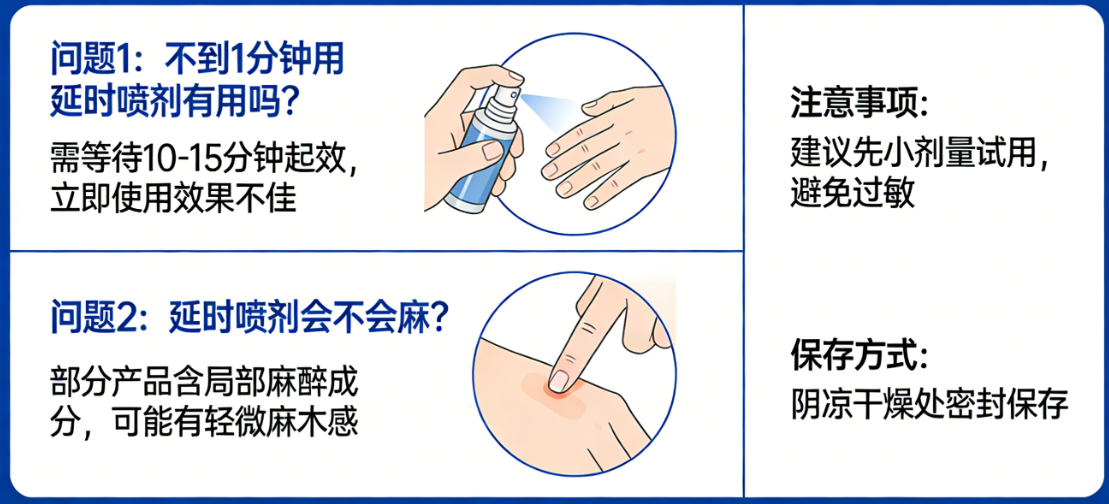 问题1：不到1分钟用延时喷剂有用吗？

需等待10-15分钟起效，立即使用效果不佳

问题2：延时喷剂会不会麻？

部分产品含局部麻醉成分，可能有轻微麻木感

注意事项：

建议先小剂量试用，避免过敏

保存方式：

阴凉干燥处密封保存